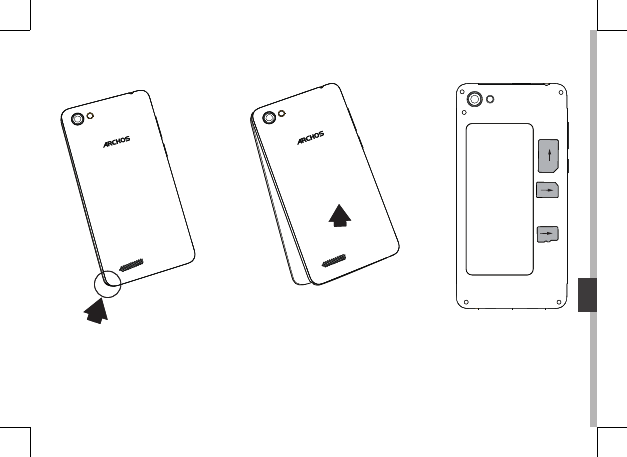 ARCHOS

ARCHOS