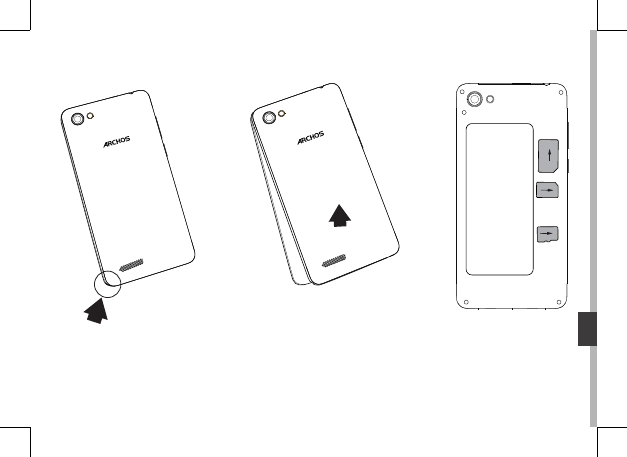 ARCHOS

ARCHOS