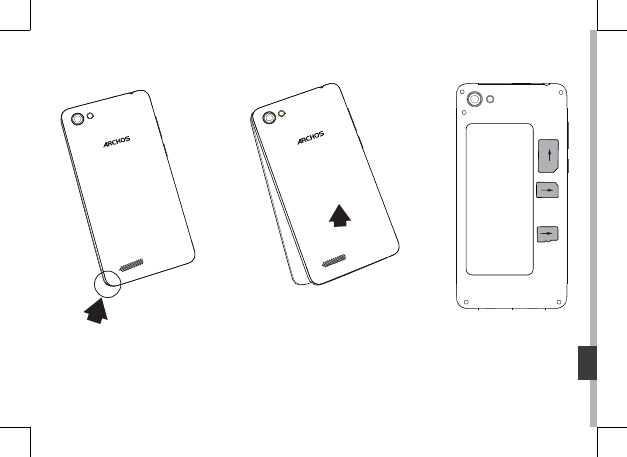 ARCHOS

ARCHOS