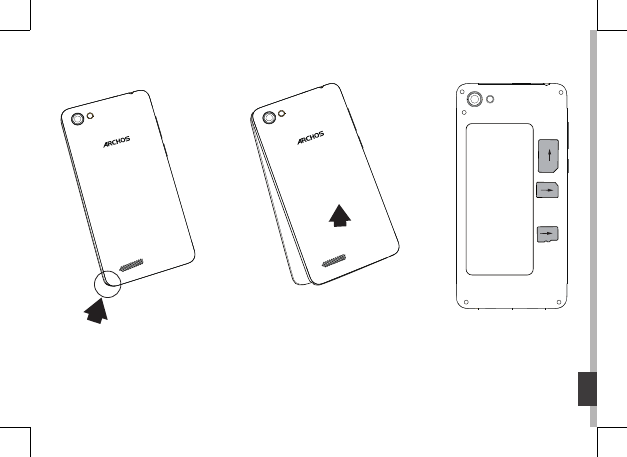 ARCHOS

ARCHOS