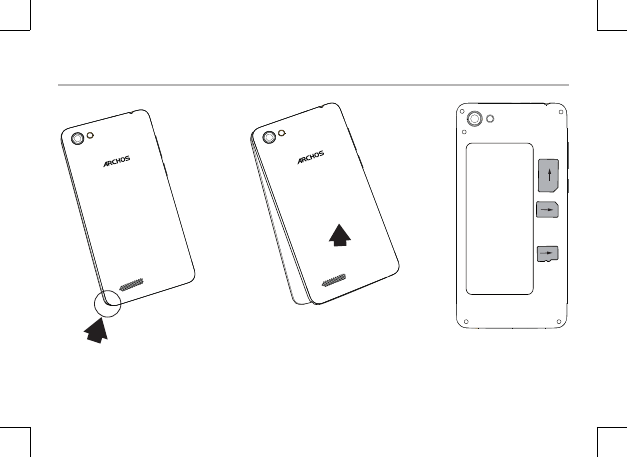 ARCHOS

ARCHOS