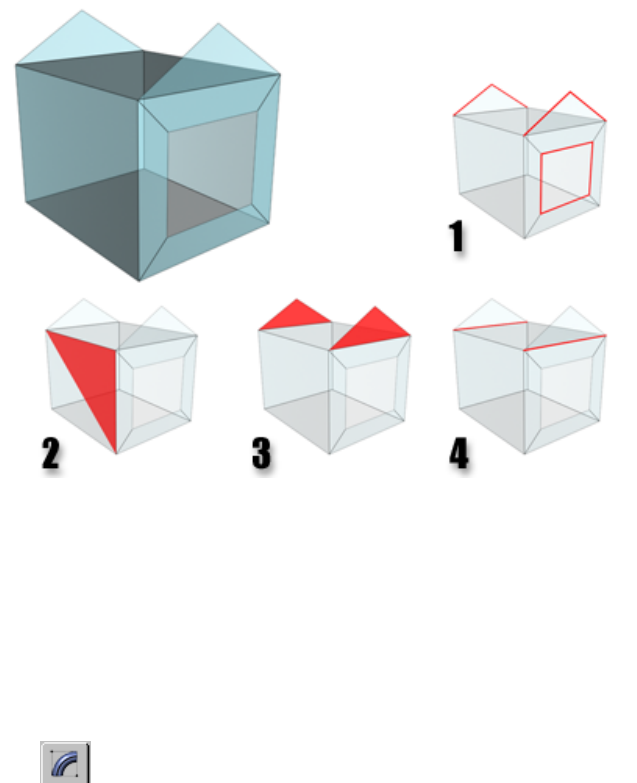 1

2

3

4