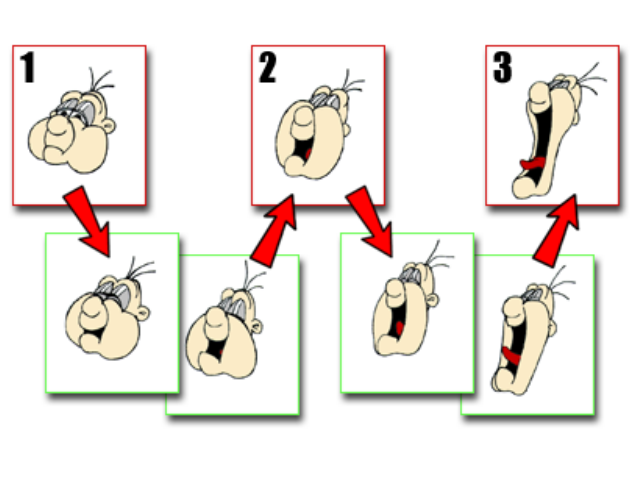 1

2

3