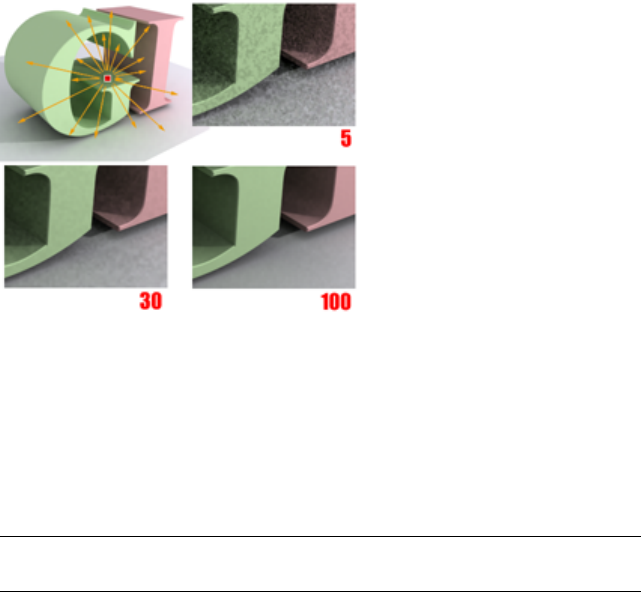 5

30

100