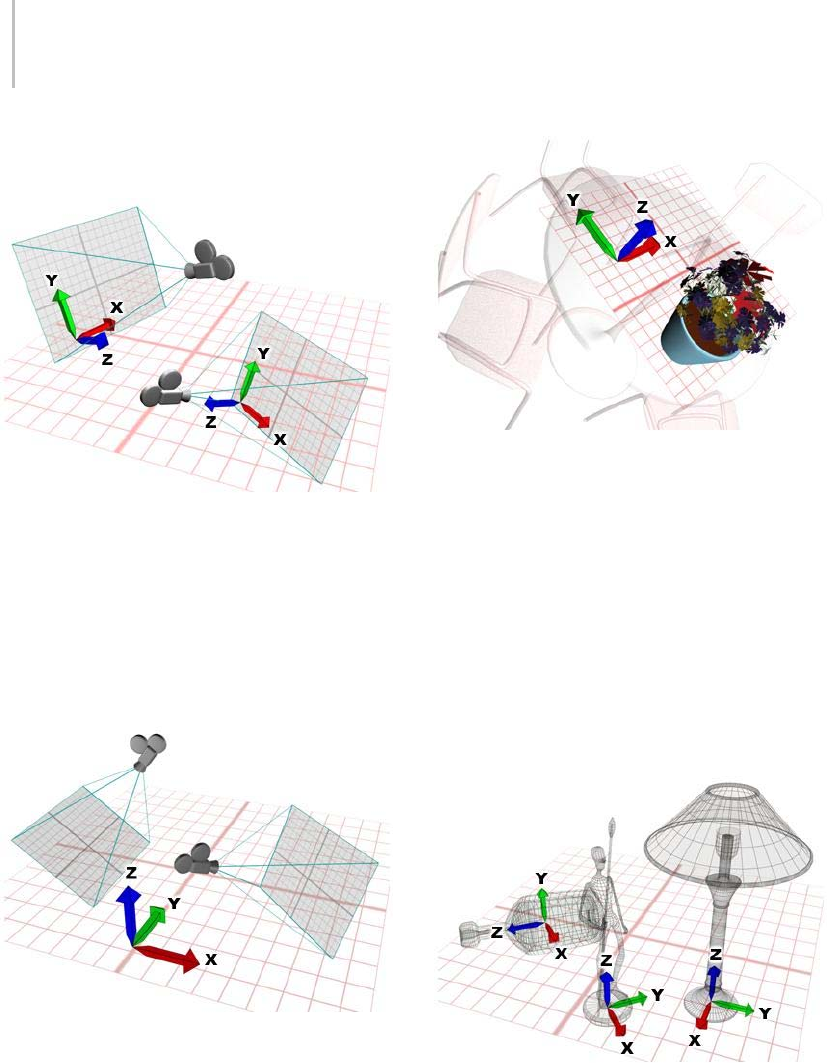 Y
X
Z
Y
Z
X

Y
Z
X

Z
Y
X

Y
Z
X
Z
Y
X
Z
Y
X