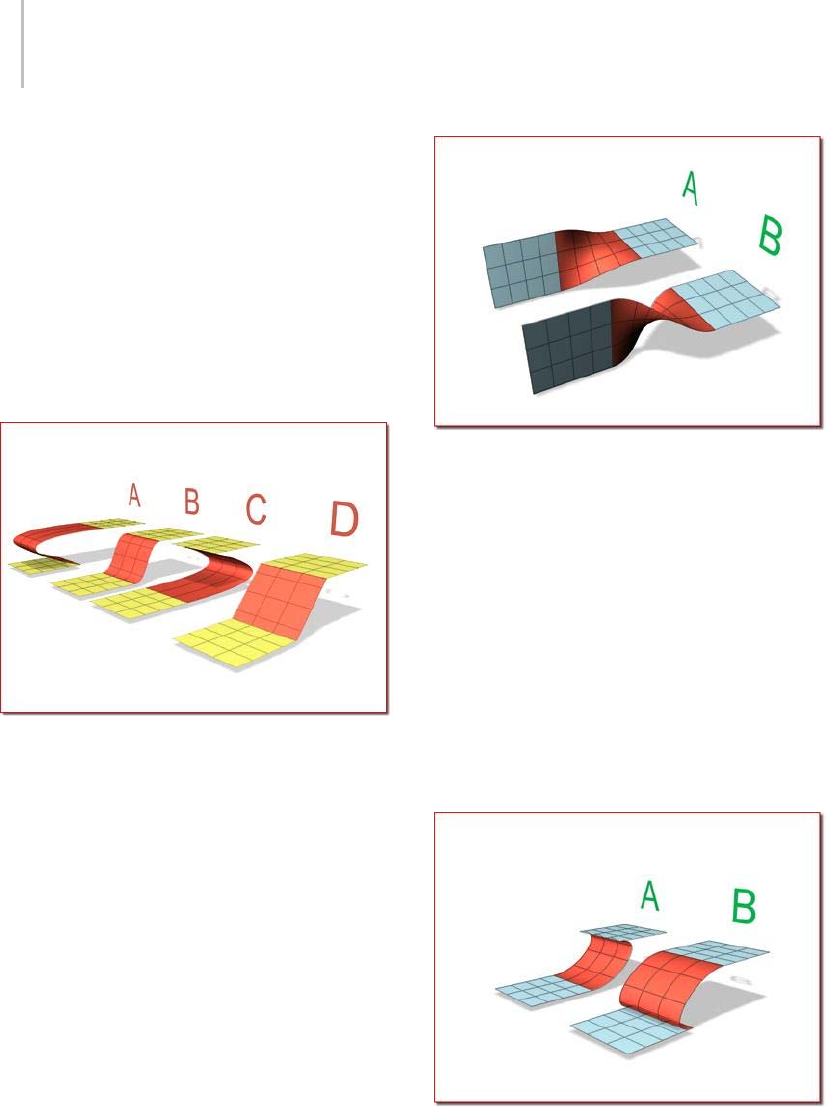 A
B

A
B
C
D

A
B