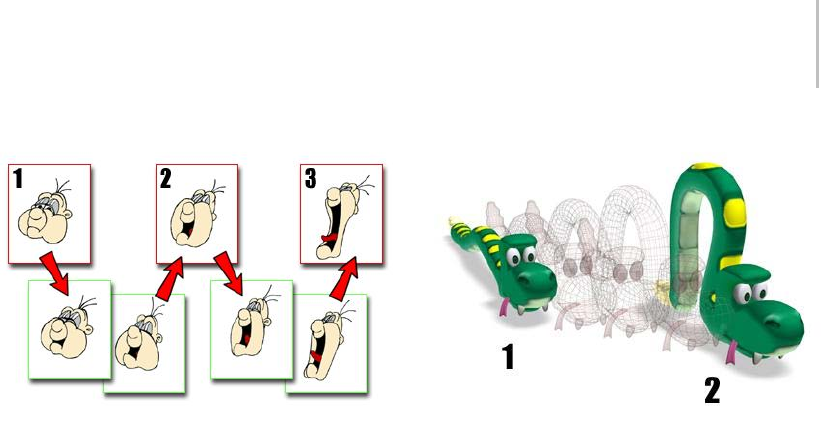 1

2

3

1

2