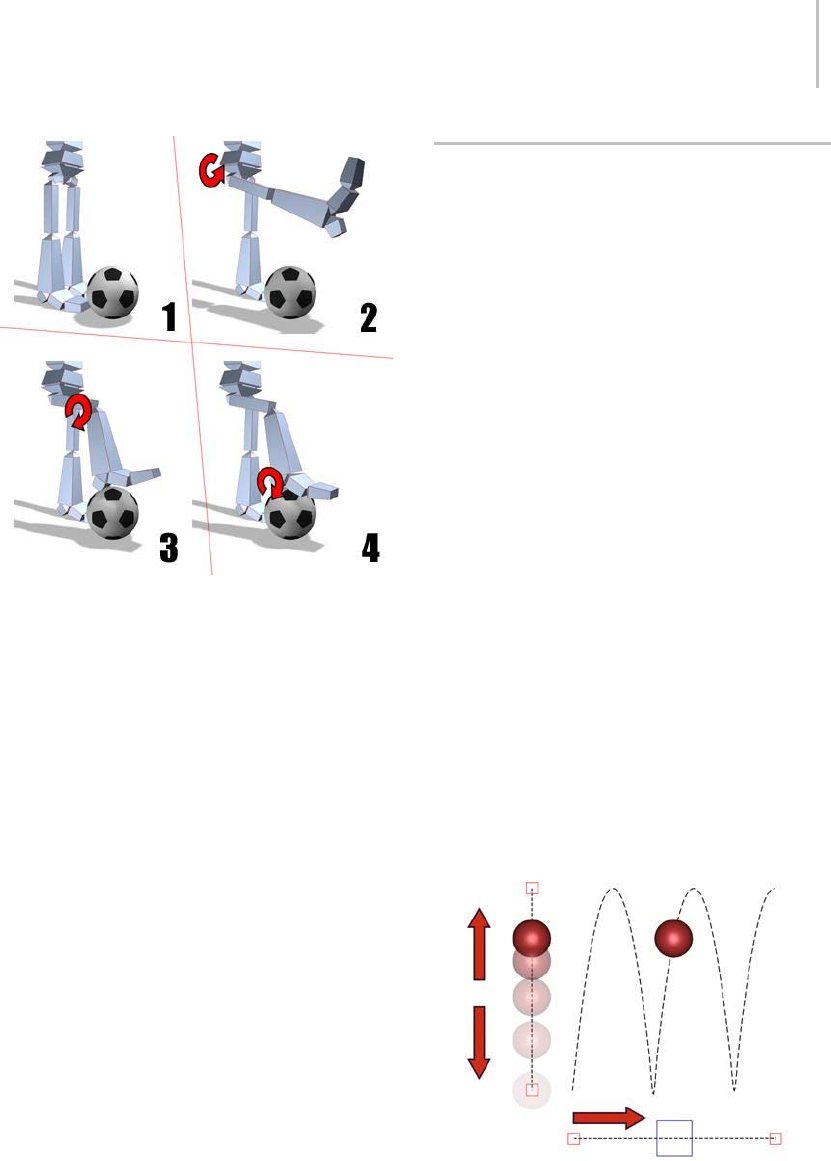 1
2
3
4