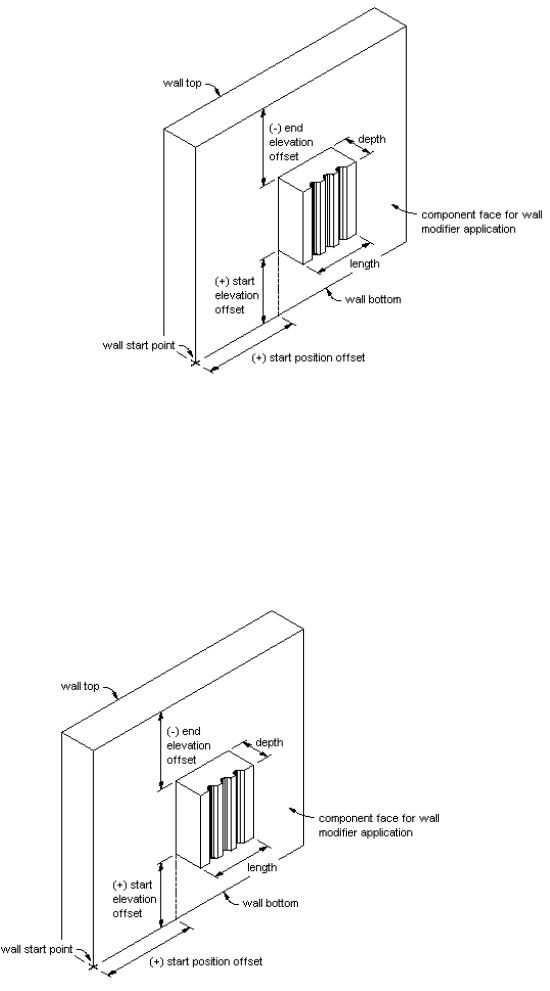 wall top

(-) end elevation offset

depth

component face for wall modifier application

length

(+) start elevation offset

wall bottom

wall start point

(+) start position offset

wall top

(-) end elevation offset

depth

component face for wall modifier application

length

(+) start elevation offset

wall bottom

wall start point

(+) start position offset