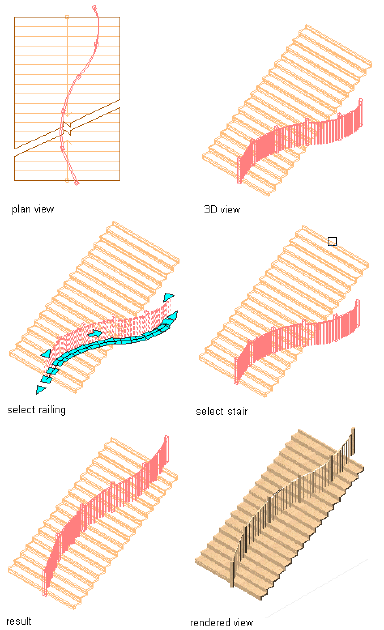 plan view

3D view

select railing

select stair

result

rendered view