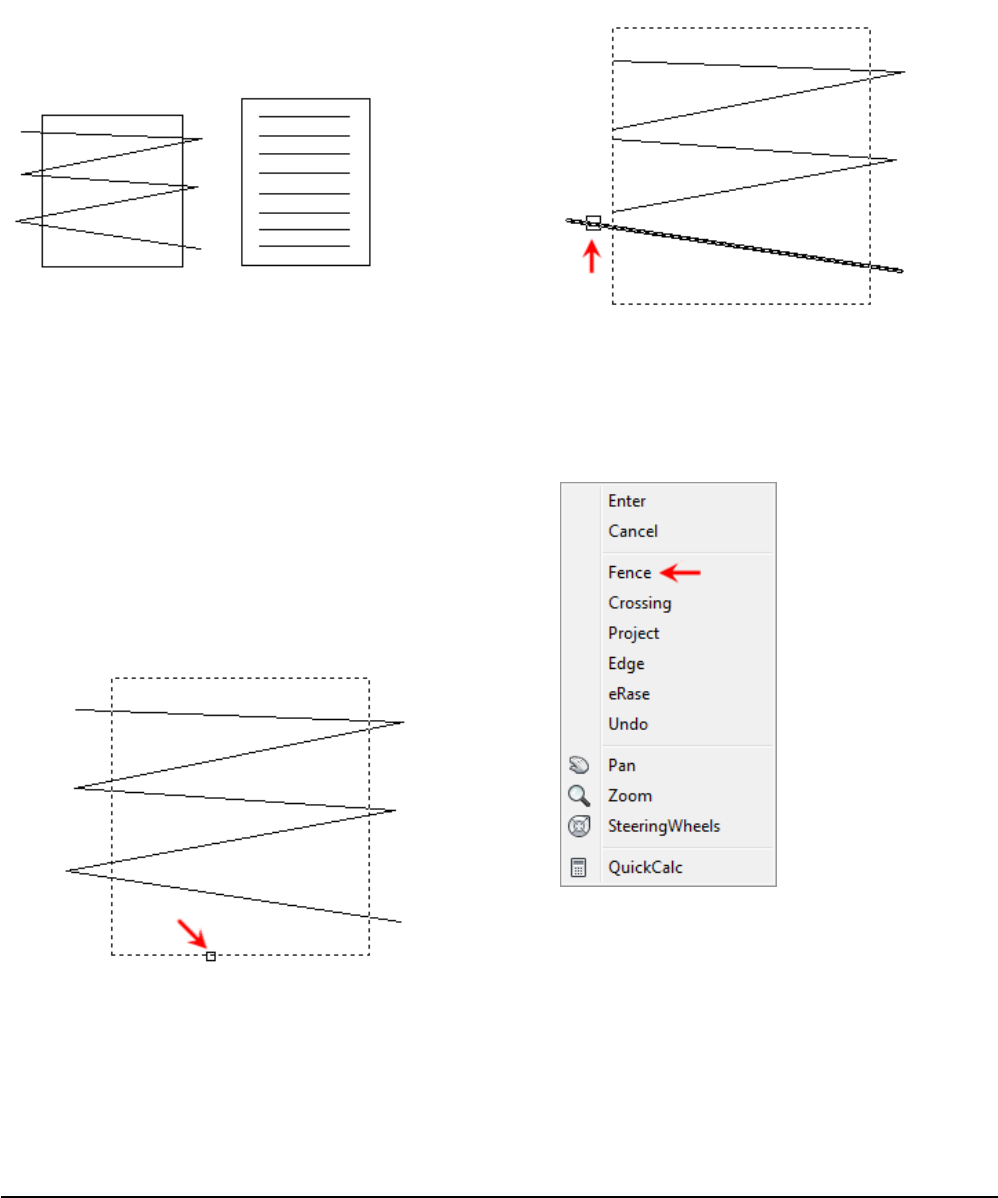 Enter
Cancel
Fence
Crossing
Project
Edge
eRase
Undo
Pan
Zoom
SteeringWheels
QuickCalc