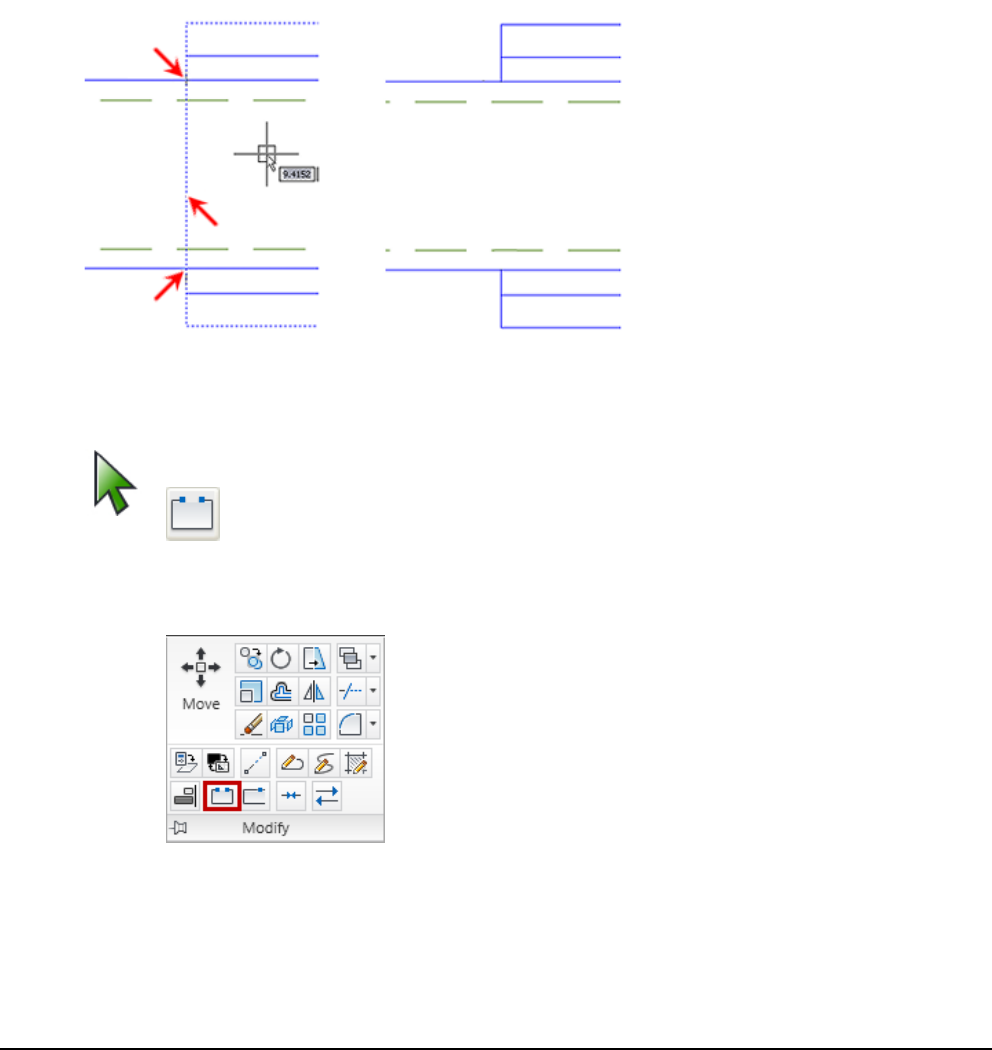 9.4152

Move

Modify