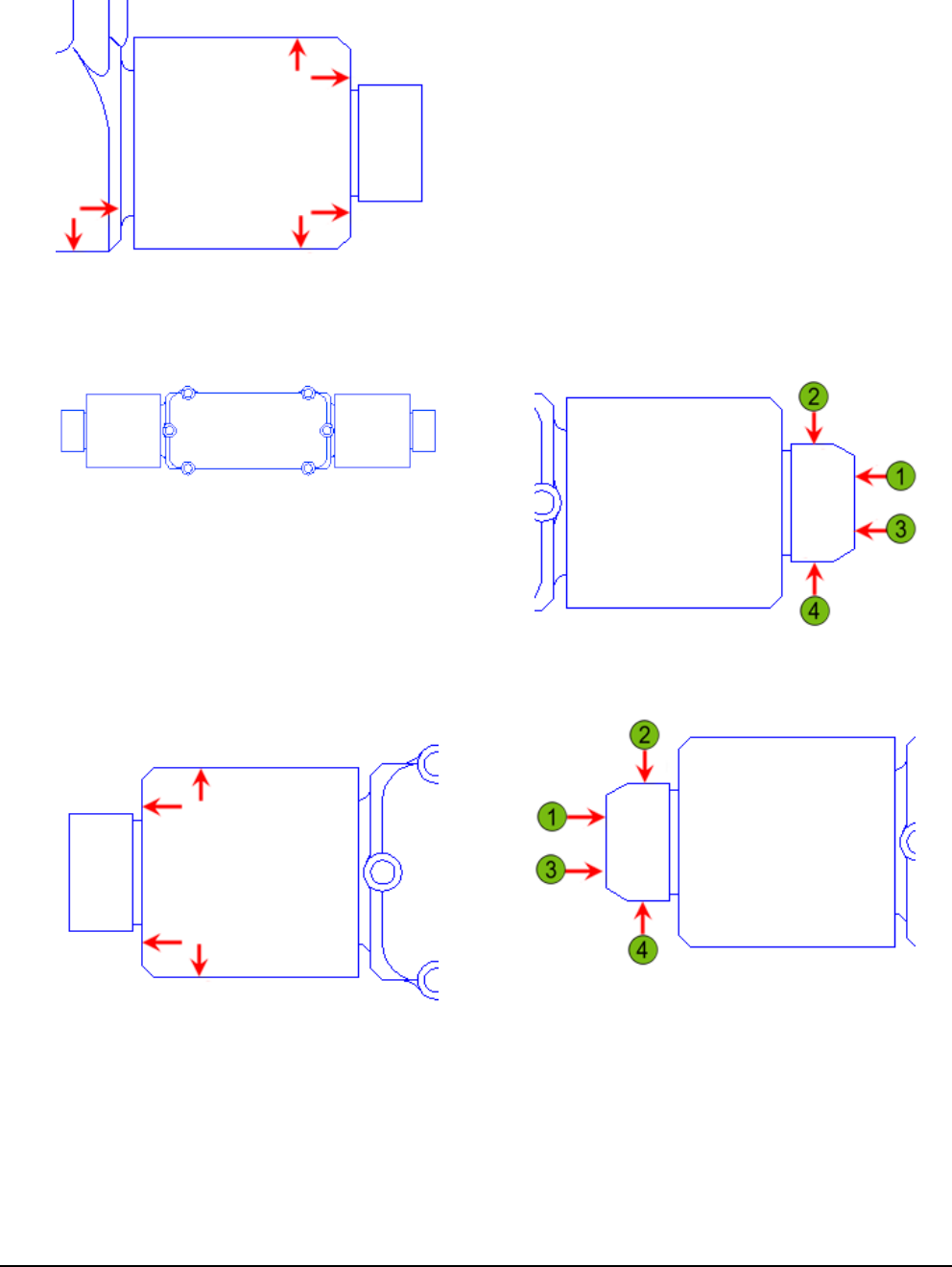 2
1
3
4

2
1
3
4