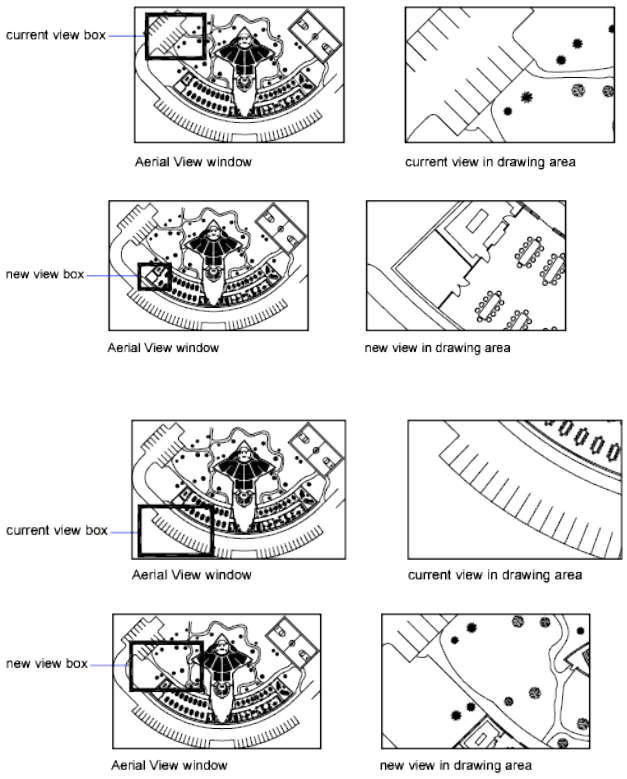 current view box

Aerial View window

current view in drawing area

new view box

Aerial View window

new view in drawing area

current view box

Aerial View window

current view in drawing area

new view box

Aerial View window

new view in drawing area