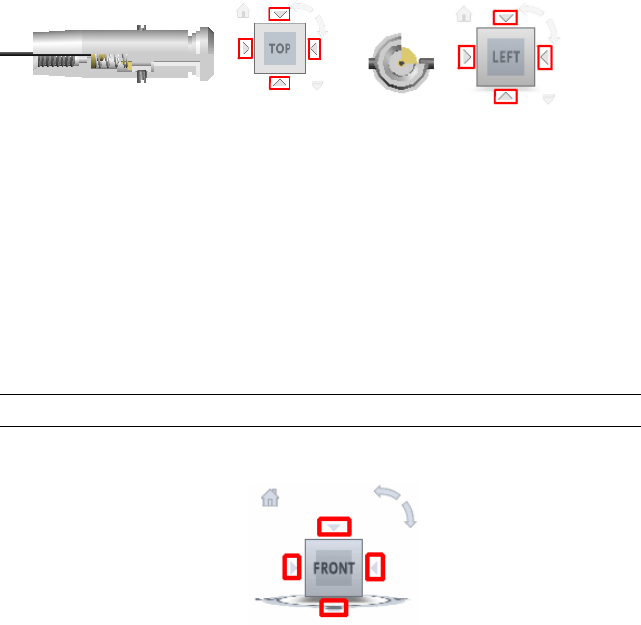 TOP

LEFT

FRONT