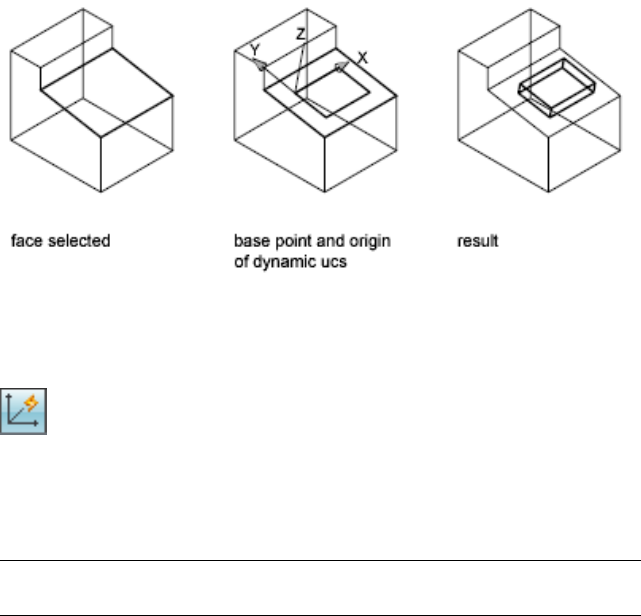 Y
Z
X

face selected

base point and origin of dynamic ucs

result