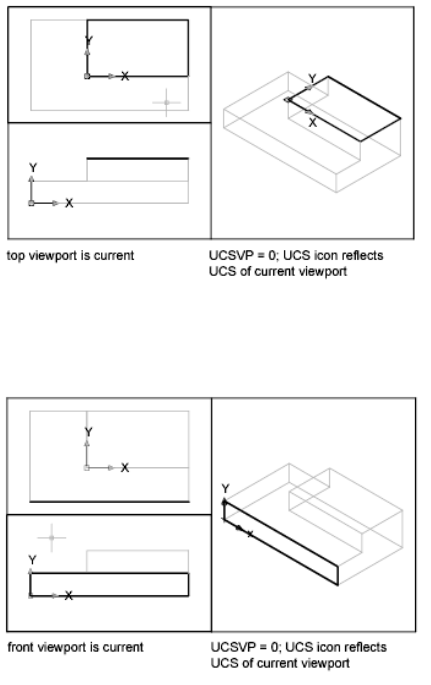 Y
X
Y
X
Y
X

top viewport is current

UCSVP = 0; UCS icon reflects UCS of current viewport

Y
X
Y
X
Y
X

front viewport is current

UCSVP = 0; UCS icon reflects UCS of current viewport