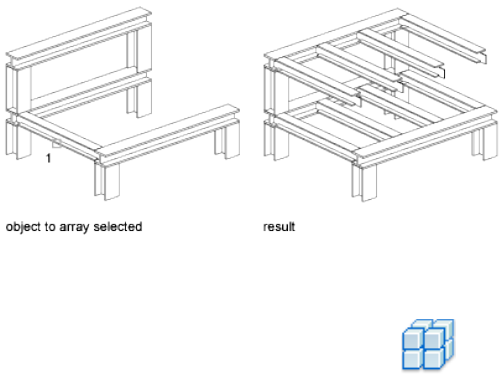 1

object to array selected

result