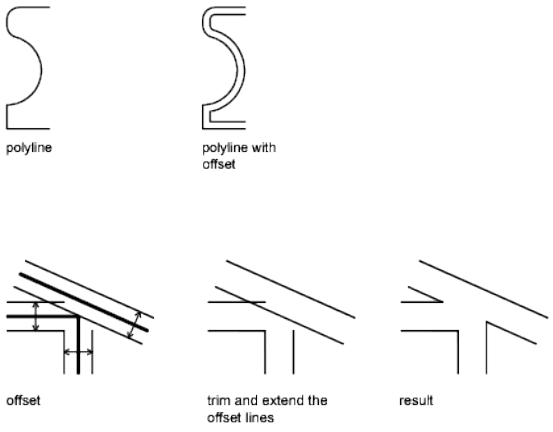 polyline

polyline with offset

offset

trim and extend the offset lines

result