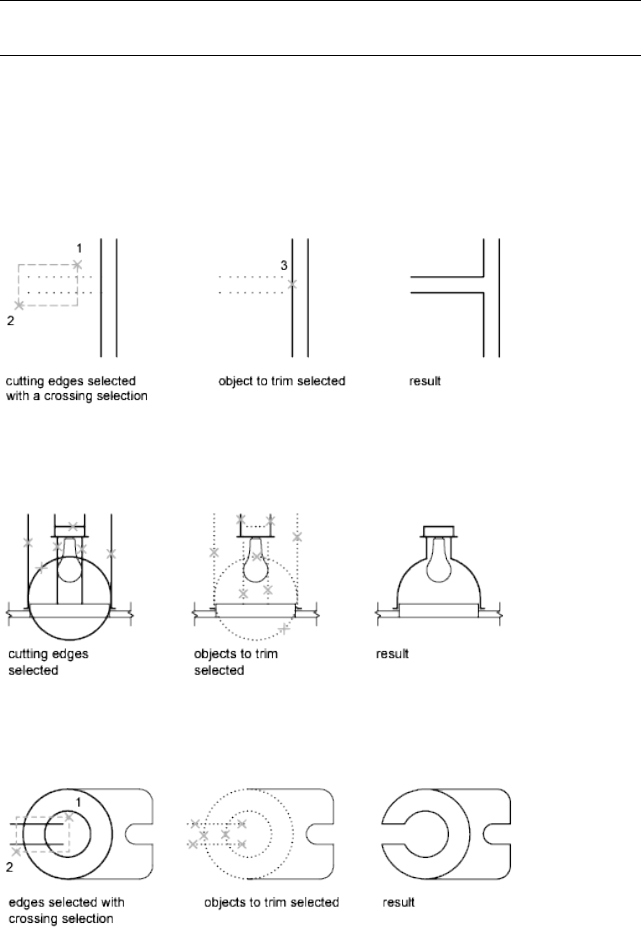 1

2

3

cutting edges selected with a crossing selection

object to trim selected

result

cutting edges selected

objects to trim selected

result

1

2

edges selected with crossing selection

objects to trim selected

result