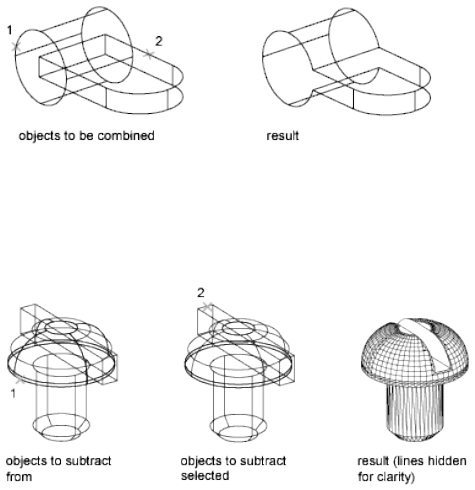 1

2

objects to be combined

result

2

1

objects to subtract from

objects to subtract selected

result (lines hidden for clarity)