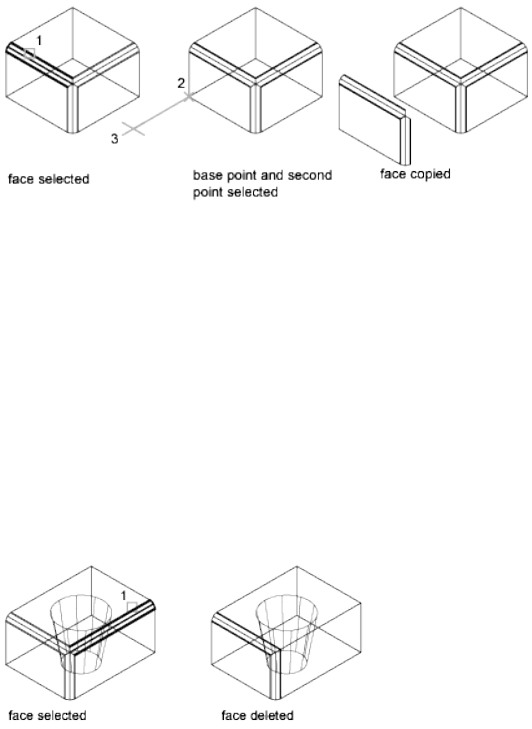 1

2

3

face selected

base point and second point selected

face copied

1

face selected

face deleted