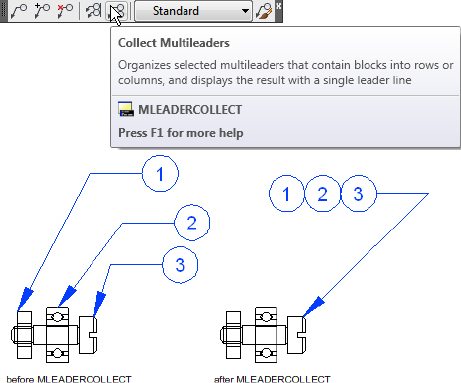 Standard

Collect Multileaders

Organizes selected multileaders that contain blocks into rows or columns, and displays the result with a single leader line

MLEADERCOLLECT

Press F1 for more help

1

2

3

1 2 3

before MLEADERCOLLECT

after MLEADERCOLLECT