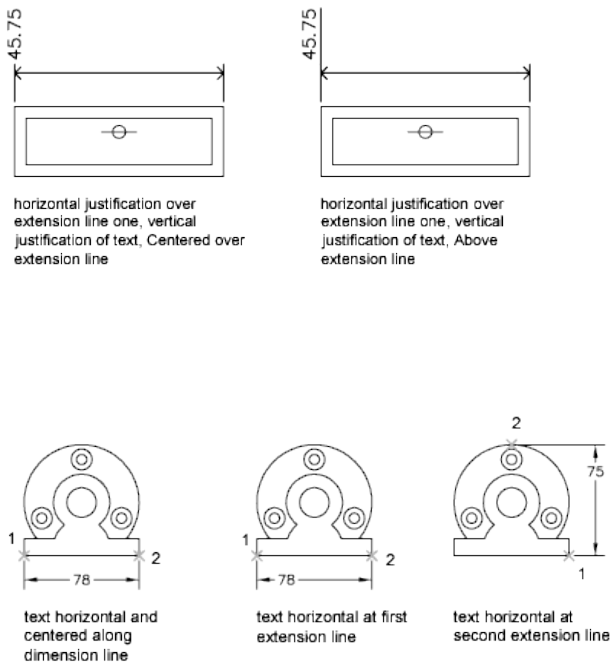 45.75

horizontal justification over extension line one, vertical justification of text, Centered over extension line

45.75

horizontal justification over extension line one, vertical justification of text, Above extension line

1
2
78

text horizontal and centered along dimension line

1
2
78

text horizontal at first extension line

2
75
1

text horizontal at second extension line