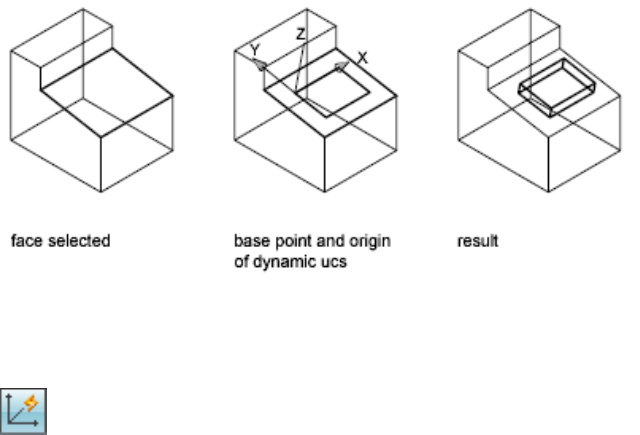 Y
Z
X

face selected

base point and origin of dynamic ucs

result