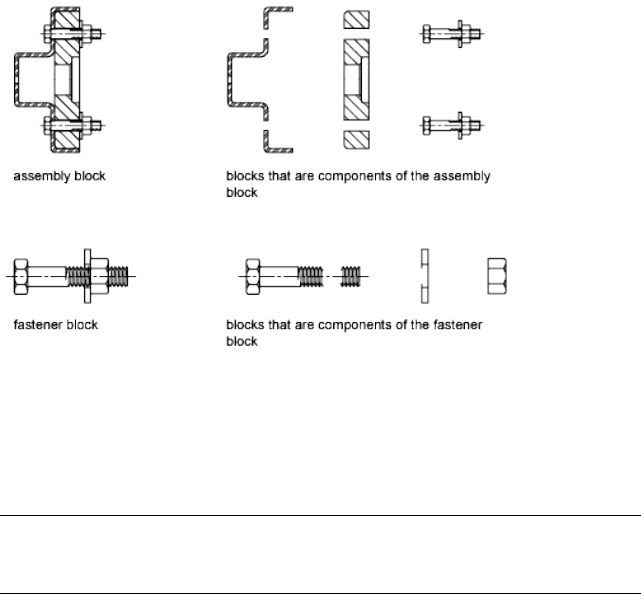 assembly block

blocks that are components of the assembly block

fastener block

blocks that are components of the fastener block