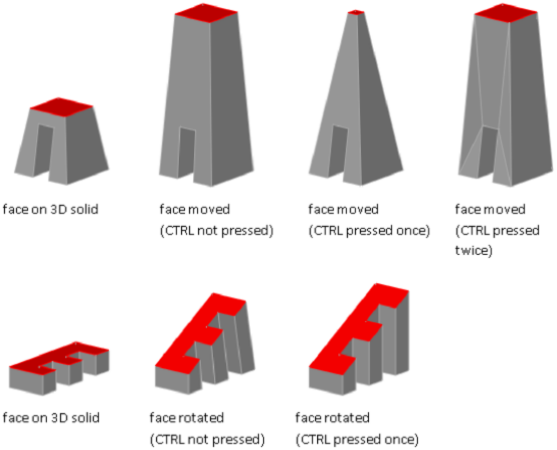 face on 3D solid

face moved
(CTRL not pressed)

face moved
(CTRL pressed once)

face moved
(CTRL pressed twice)

face on 3D solid

face rotated
(CTRL not pressed)

face rotated
(CTRL pressed once)