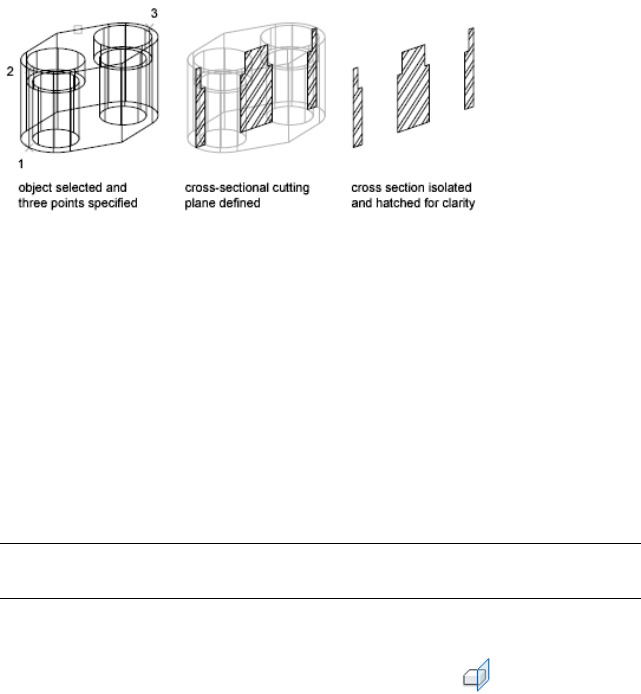 3

2

1

object selected and three points specified

cross-sectional cutting plane defined

cross section isolated and hatched for clarity