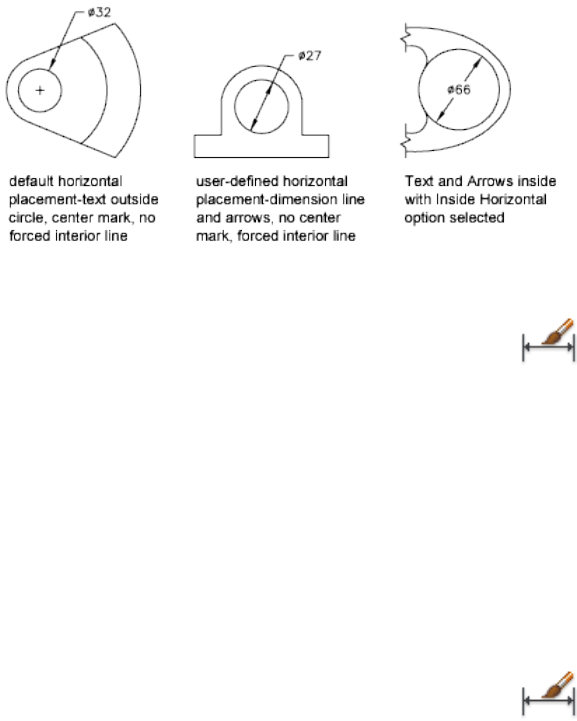 ø32

ø27

ø66

default horizontal placement-text outside circle, center mark, no forced interior line

user-defined horizontal placement-dimension line and arrows, no center mark, forced interior line

Text and Arrows inside with Inside Horizontal option selected