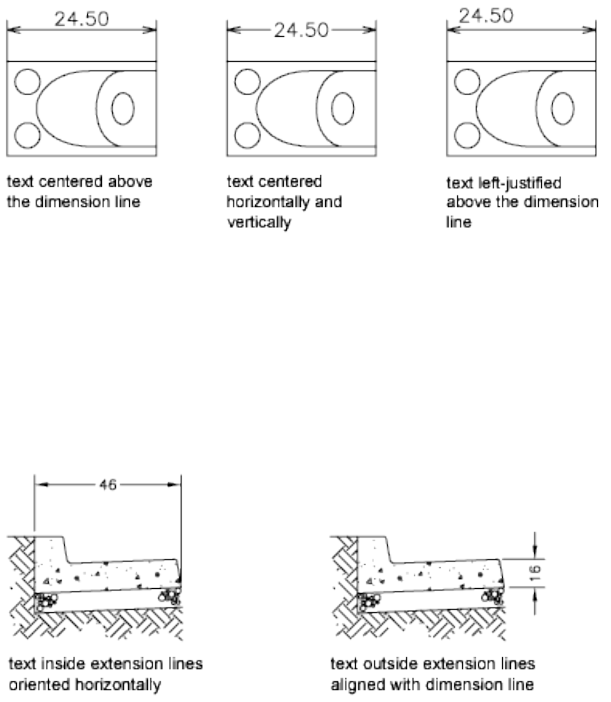 24.50

text centered above the dimension line

24.50

text centered horizontally and vertically

24.50

text left-justified above the dimension line

46

text inside extension lines oriented horizontally

16

text outside extension lines aligned with dimension line