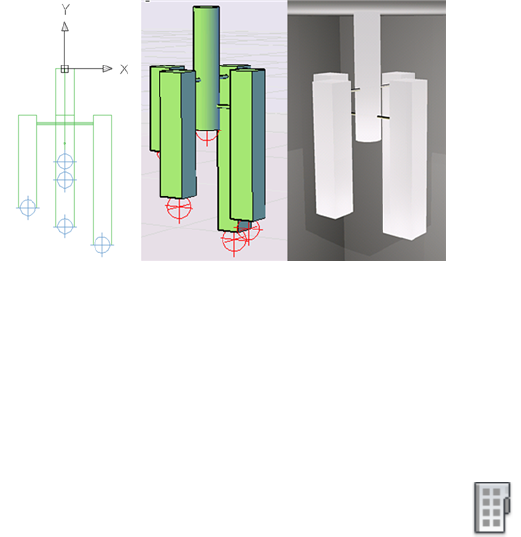 Y
X