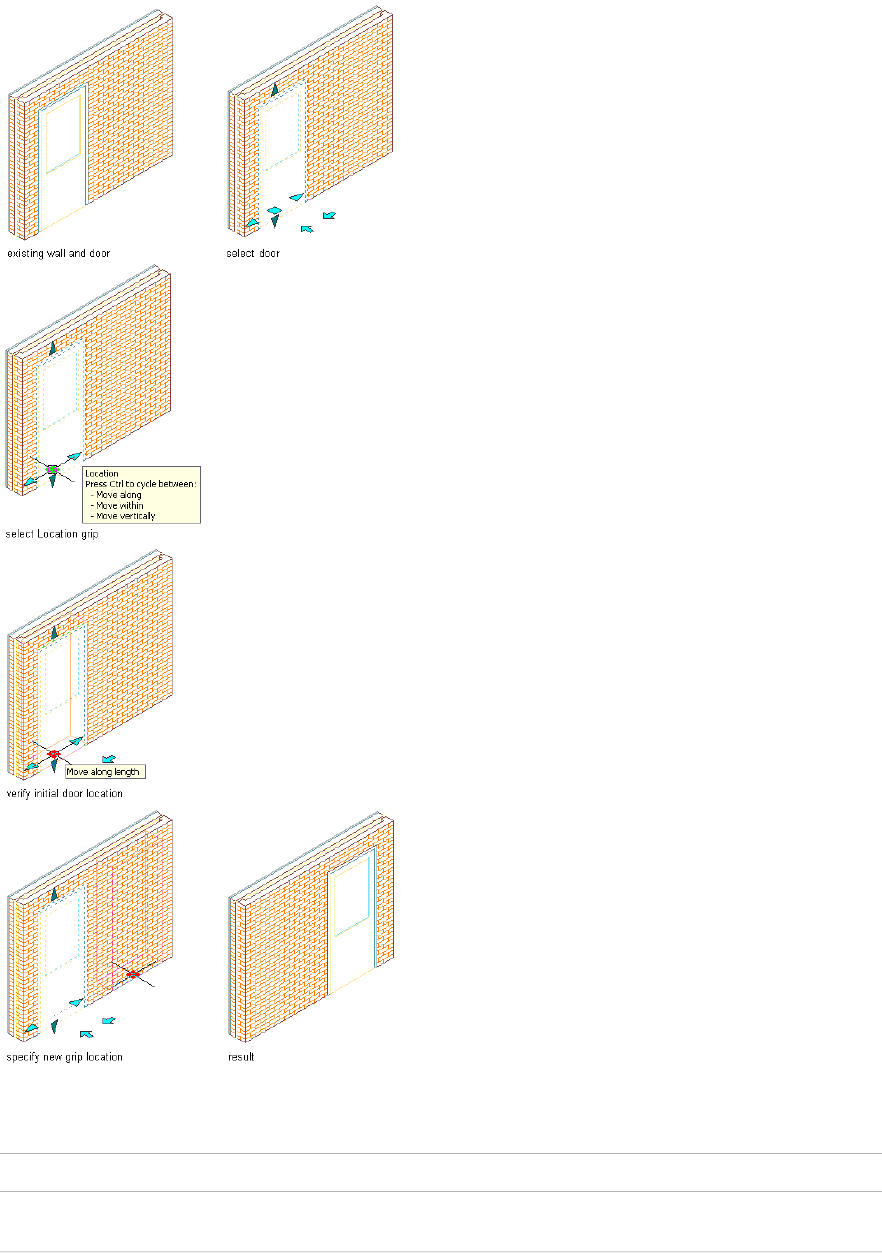 existing wall and door

select door

Location
Press Ctrl to cycle between:
- Move along
- Move within
- Move vertically

select Location grip

Move along length

verify initial door location

specify new grip location

result