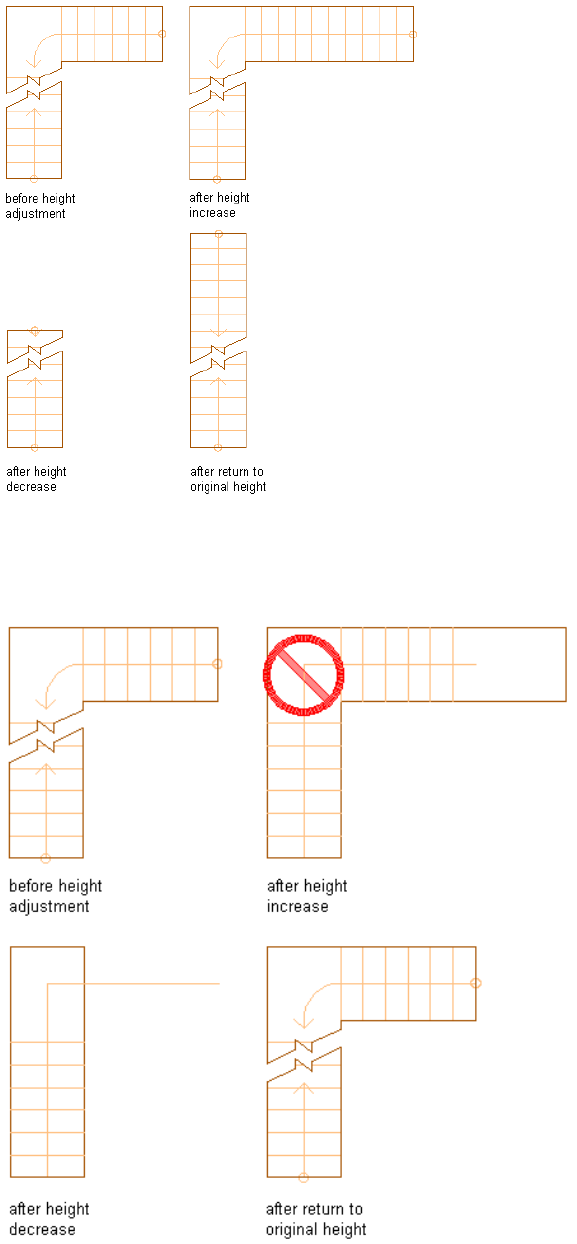 before height adjustment

after height increase

after height decrease

after return to original height

before height adjustment

after height increase

after height decrease

after return to original height