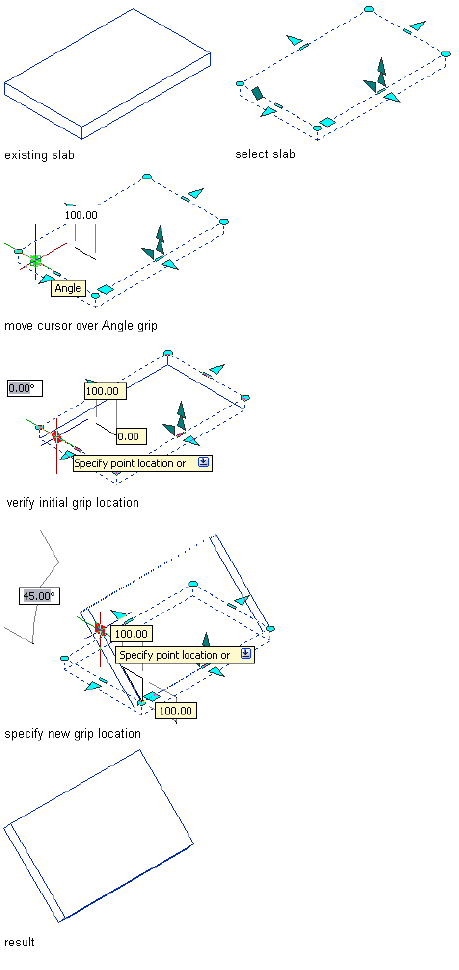 existing slab

select slab

100.00

Angle

move cursor over Angle grip

0.00°

100.00

0.00

Specify point location or

verify initial grip location

45.00°

100.00

Specify point location or

100.00

specify new grip location

result