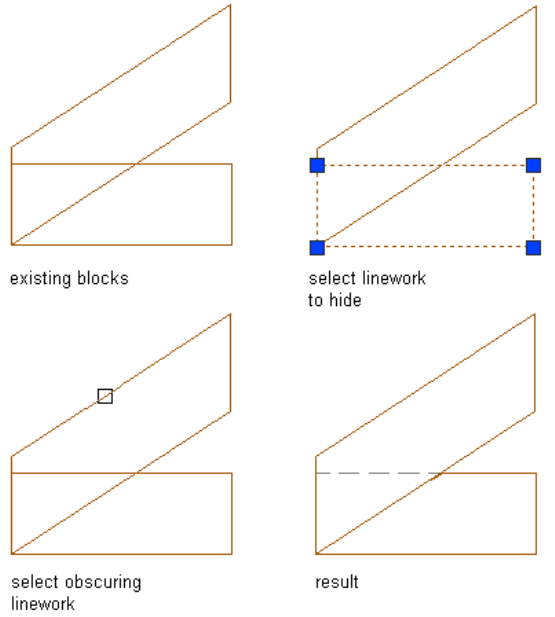 existing blocks

select linework to hide

select obscuring linework

result