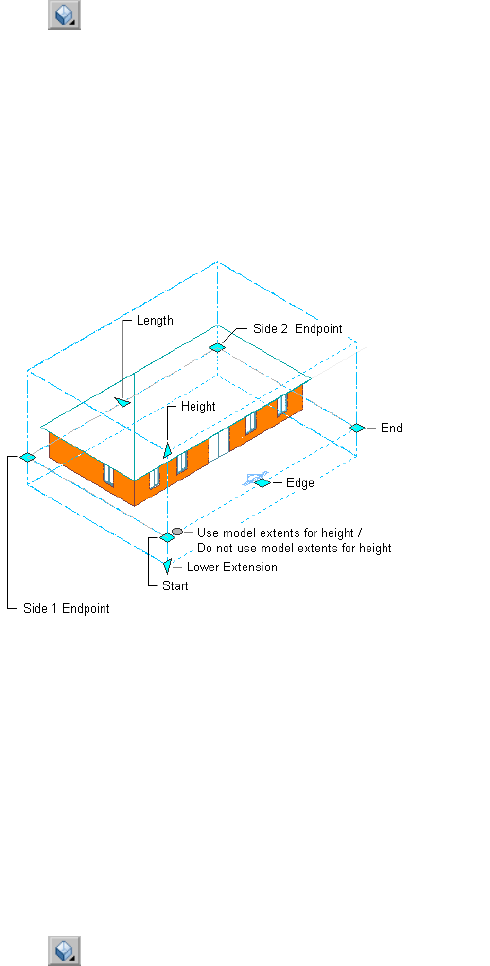 Length

Side 2 Endpoint

Height

End

Edge

Use model extents for height /
Do not use model extents for height

Lower Extension

Start

Side 1 Endpoint