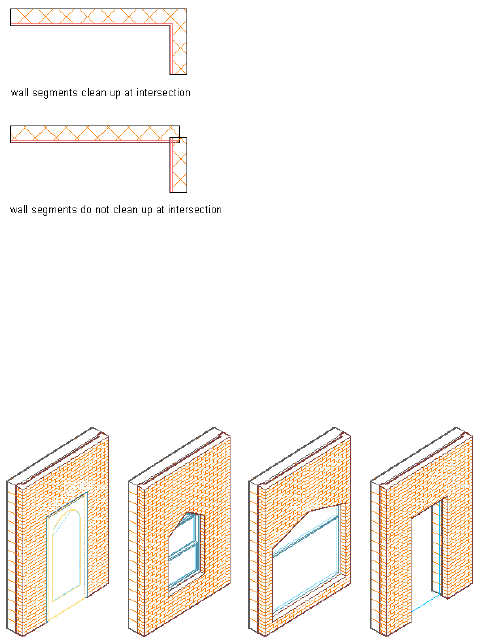 wall segments clean up at intersection

wall segments do not clean up at intersection