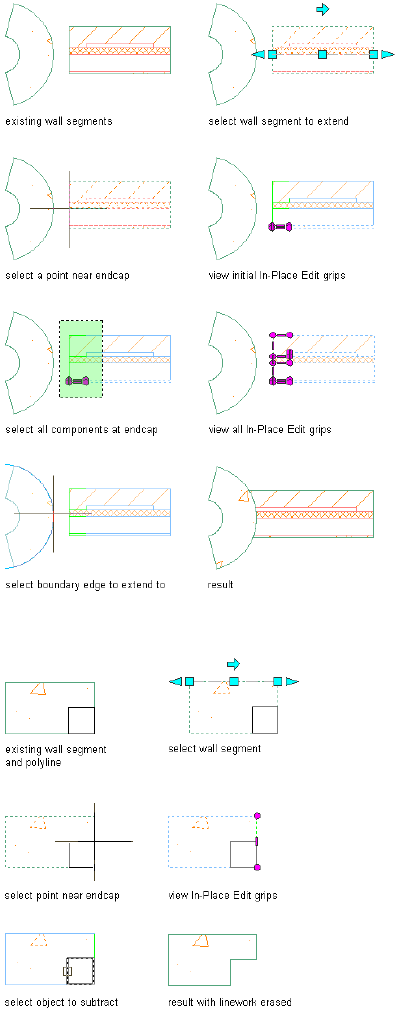 existing wall segments

select wall segment to extend

select a point near endcap

view initial In-Place Edit grips

select all components at endcap

view all In-Place Edit grips

select boundary edge to extend to

result

existing wall segment and polyline

select wall segment

select point near endcap

view In-Place Edit grips

select object to subtract

result with linework erased