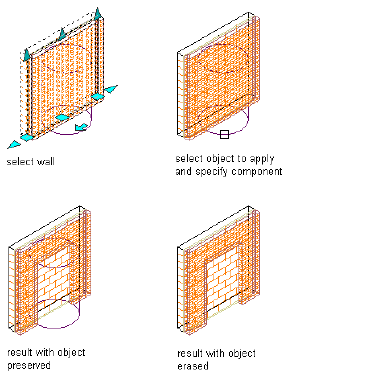 select wall

select object to apply and specify component

result with object preserved

result with object erased