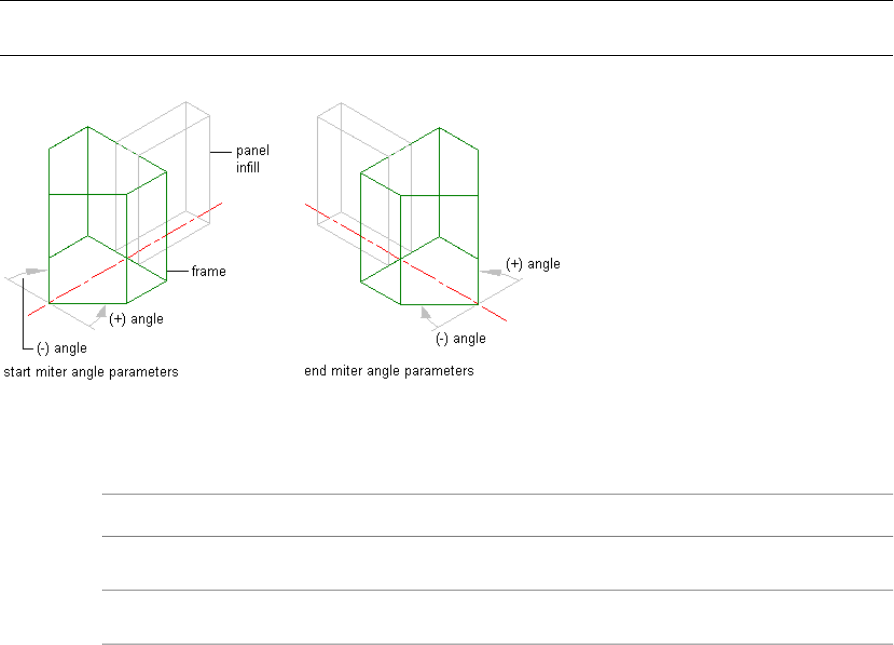 panel infill

frame

(+) angle

(-) angle

start miter angle parameters

(+) angle

(-) angle

end miter angle parameters