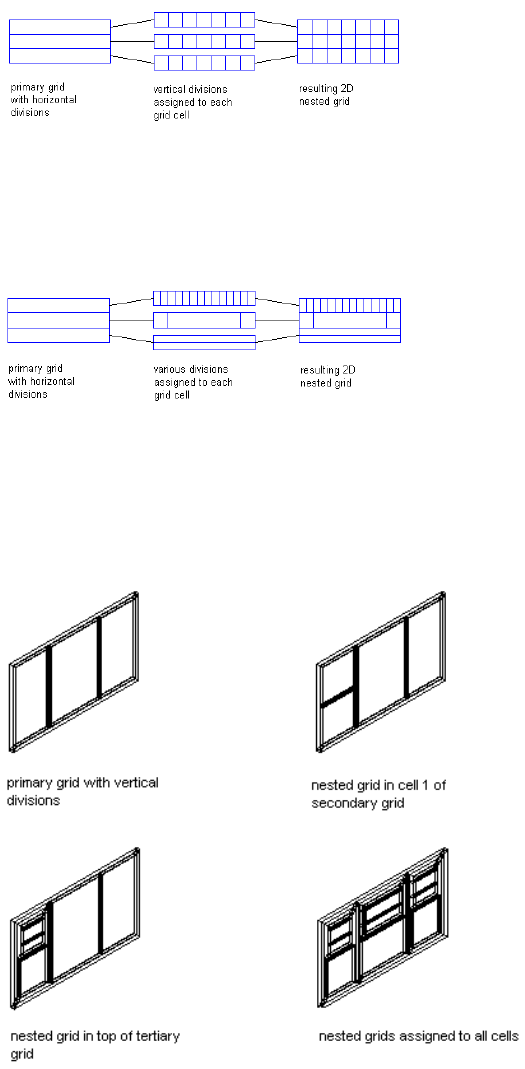 primary grid with horizontal divisions

vertical divisions assigned to each grid cell

resulting 2D nested grid

primary grid with horizontal divisions

various divisions assigned to each grid cell

resulting 2D nested grid

primary grid with vertical divisions

nested grid in cell 1 of secondary grid

nested grid in top of tertiary grid

nested grids assigned to all cells