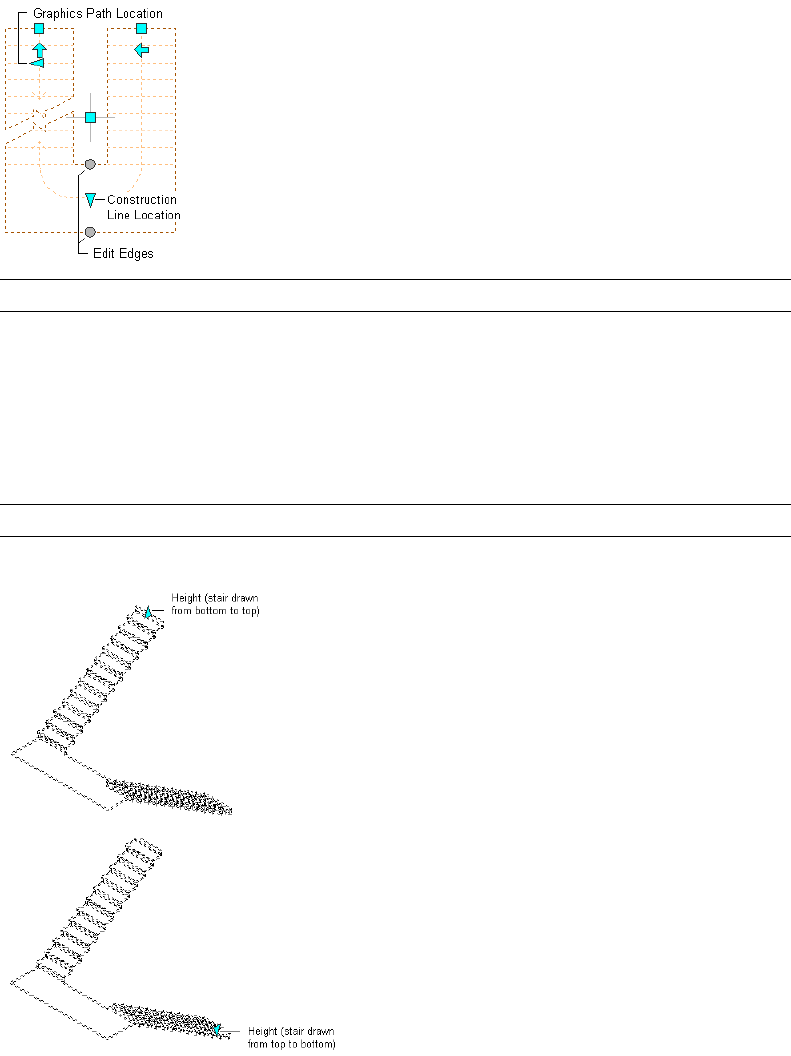 Graphics Path Location

Construction Line Location

Edit Edges

Height (stair drawn from bottom to top)

Height (stair drawn from top to bottom)