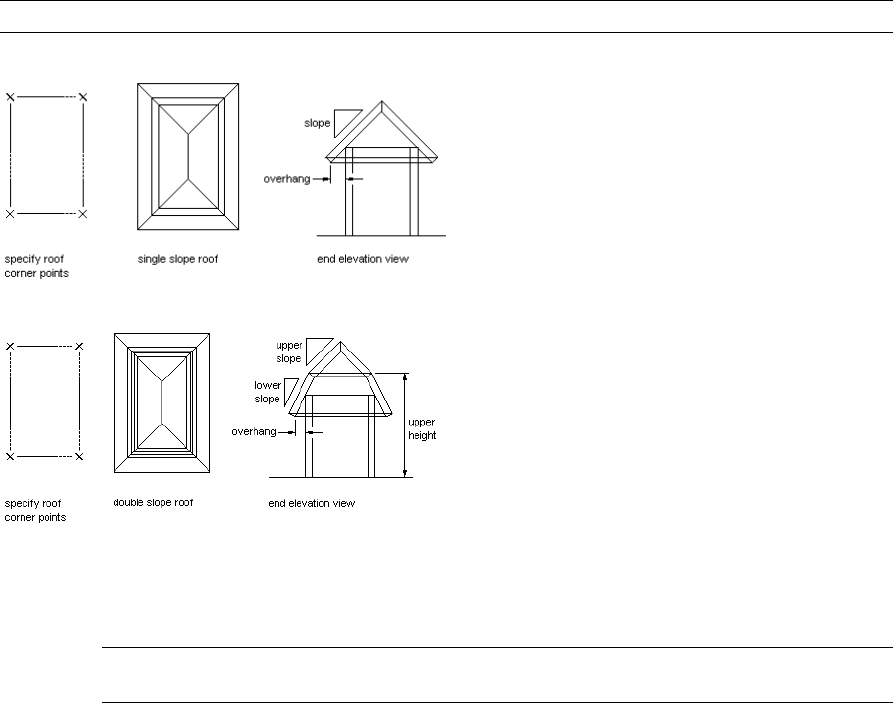 slope

overhang

specify roof corner points

single slope roof

end elevation view

upper slope

lower slope

overhang

upper height

specify roof corner points

double slope roof

end elevation view