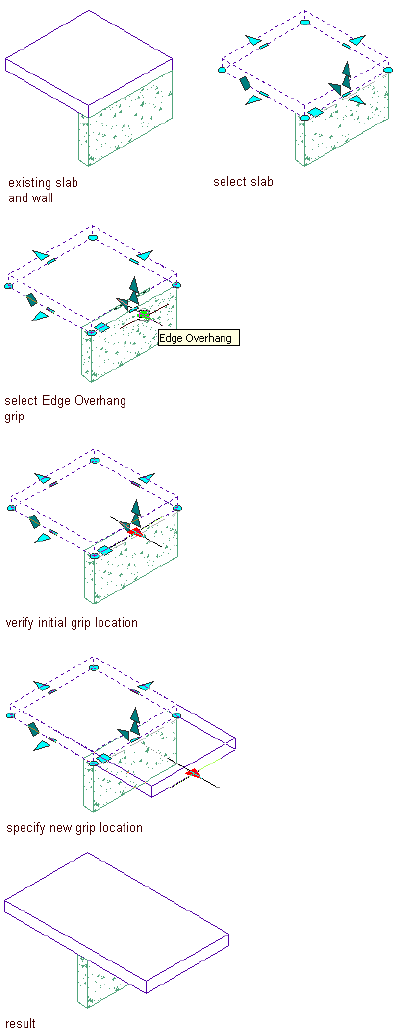 existing slab and wall

select slab

Edge Overhang

select Edge Overhang grip

verify initial grip location

specify new grip location

result