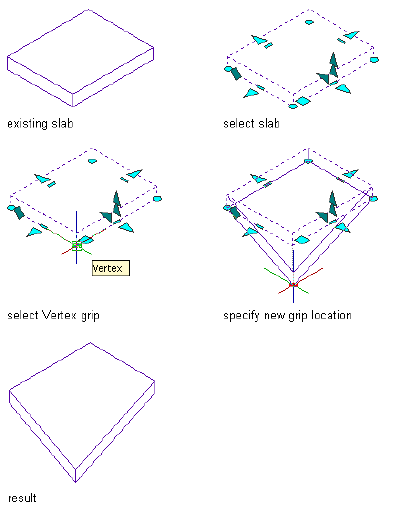 existing slab

select slab

Vertex

select Vertex grip

specify new grip location

result