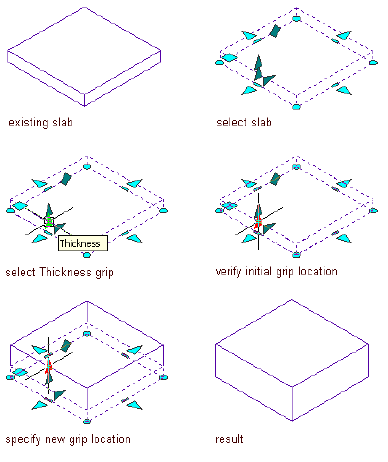 existing slab

select slab

Thickness

select Thickness grip

verify initial grip location

specify new grip location

result